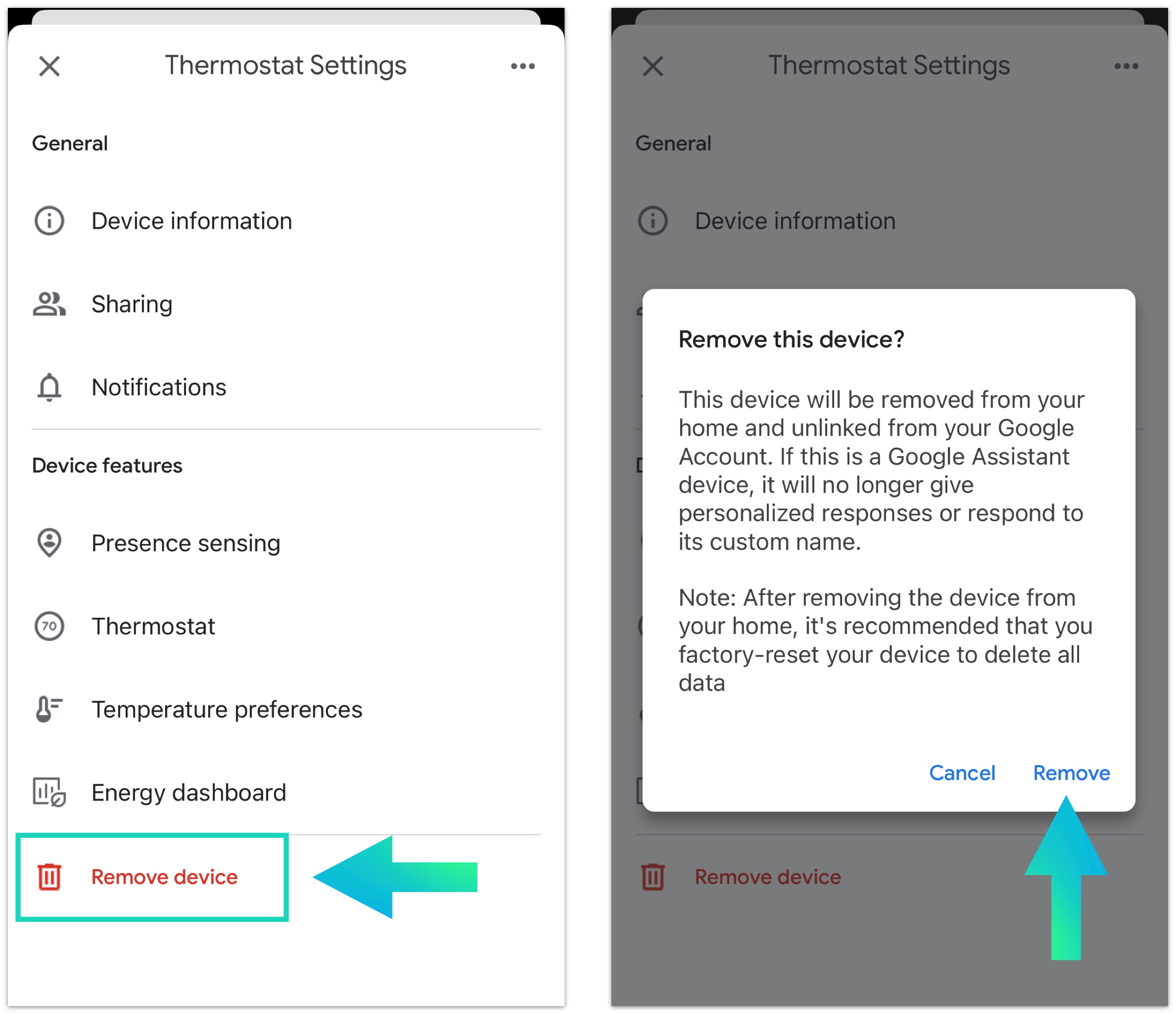 Thermostat Settings

General

Device information

Sharing

Notifications

Device features

Presence sensing

70 Thermostat

Temperature preferences

Energy dashboard

Remove device

Thermostat Settings

General

Device information

Remove this device?

This device will be removed from your home and unlinked from your Google Account. If this is a Google Assistant device, it will no longer give personalized responses or respond to its custom name.

Note: After removing the device from your home, it's recommended that you factory-reset your device to delete all data

Cancel Remove

Remove device