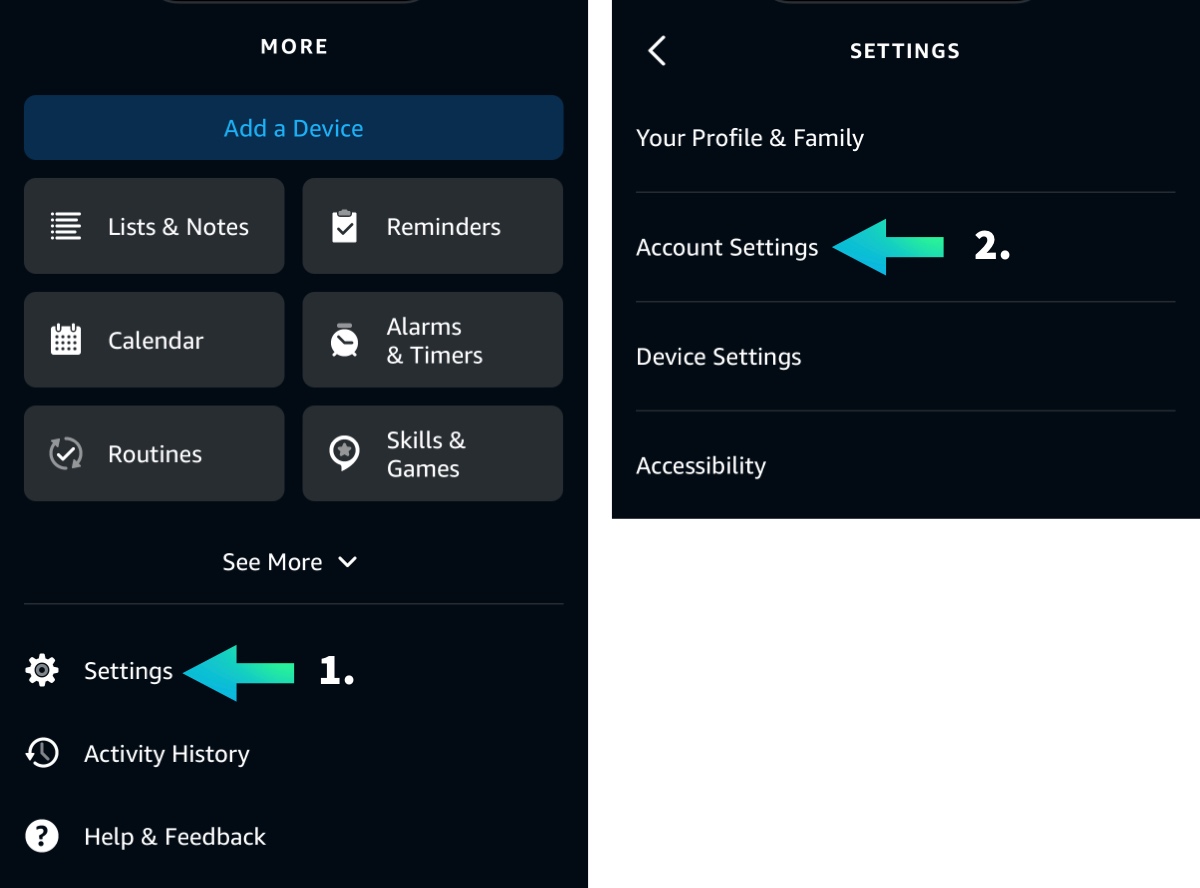 MORE

Add a Device

Lists & Notes

Reminders

Calendar

Alarms & Timers

Routines

Skills & Games

See More

Settings

1.

Activity History

Help & Feedback

SETTINGS

Your Profile & Family

Account Settings

2.

Device Settings

Accessibility