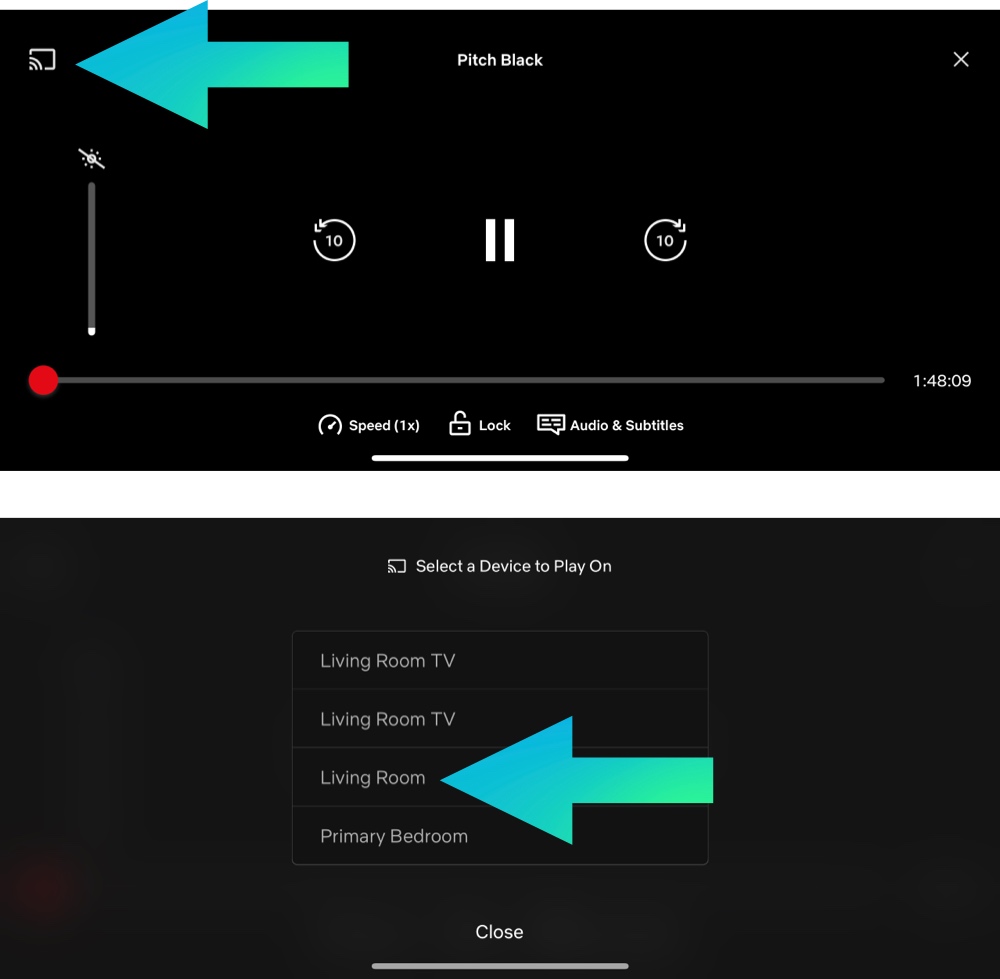 Pitch Black

10

10

1:48:09

Speed (1x)

Lock

Audio & Subtitles

Select a Device to Play On

Living Room TV

Living Room TV

Living Room

Primary Bedroom

Close