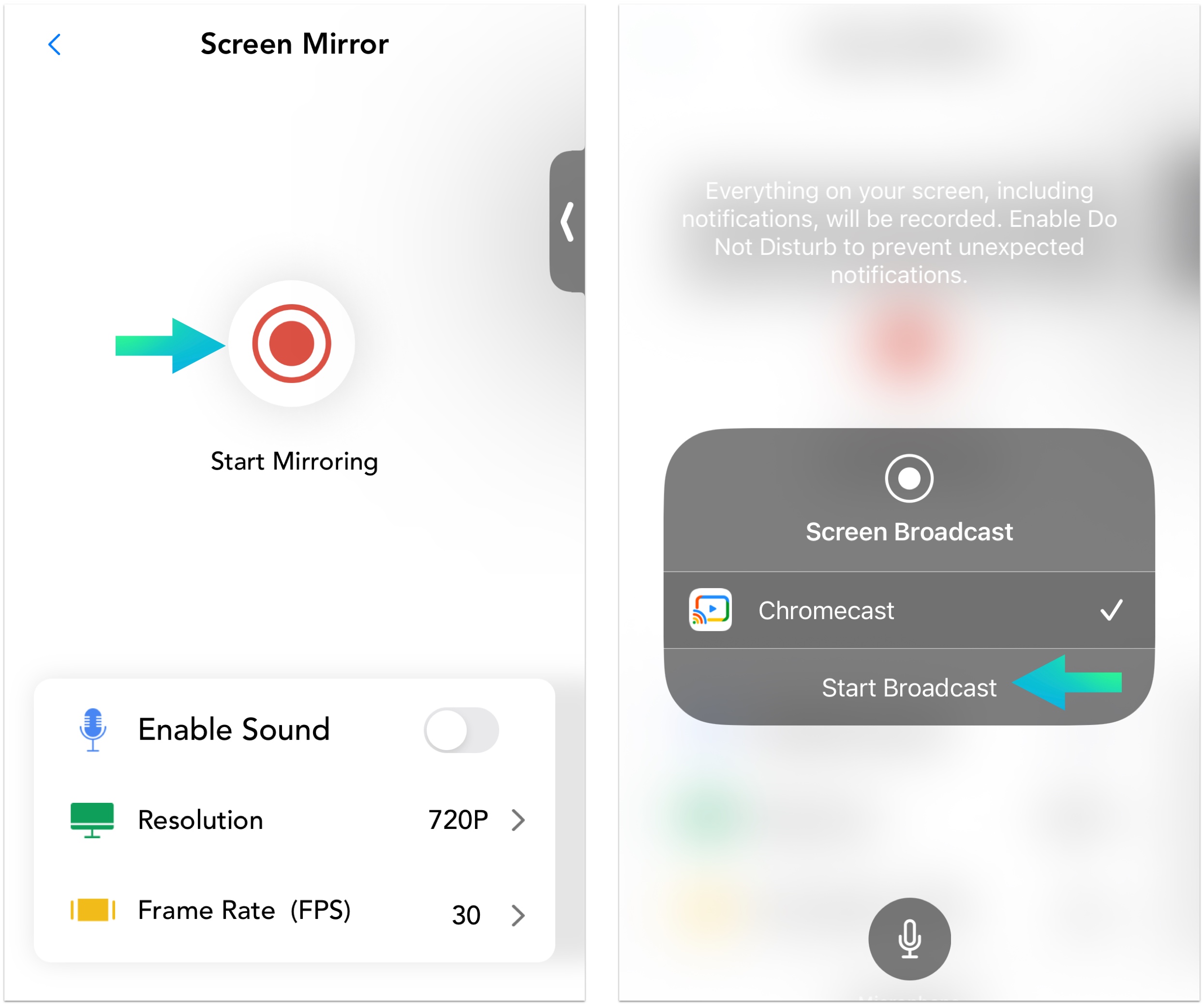 Screen Mirror

Start Mirroring

Enable Sound

Resolution 720P

Frame Rate (FPS) 30

Everything on your screen, including notifications, will be recorded. Enable Do Not Disturb to prevent unexpected notifications.

Screen Broadcast

Chromecast

Start Broadcast